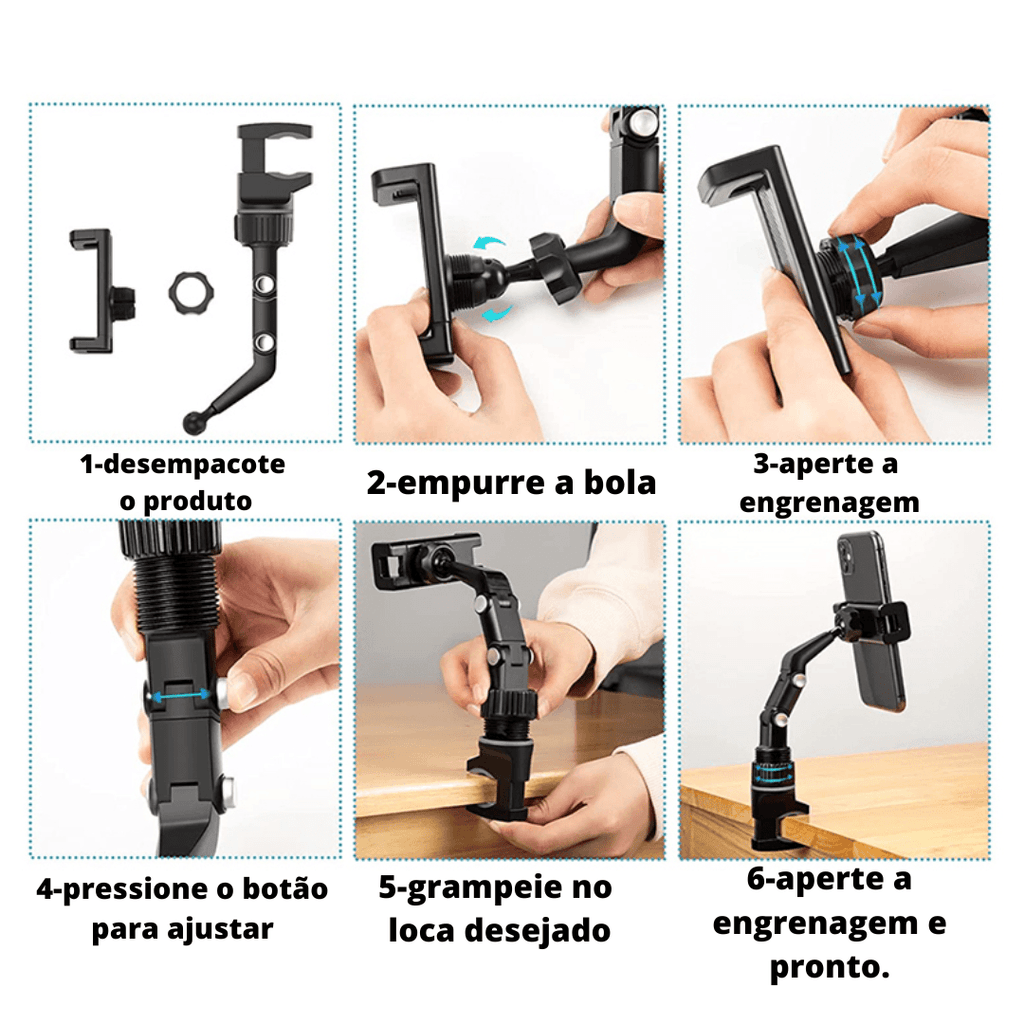 1-desempacote o produto

2-empurre a bola

3-aperte a engrenagem

4-pressione o botão para ajustar

5-grampeie no loca desejado

6-aperte a engrenagem e pronto.